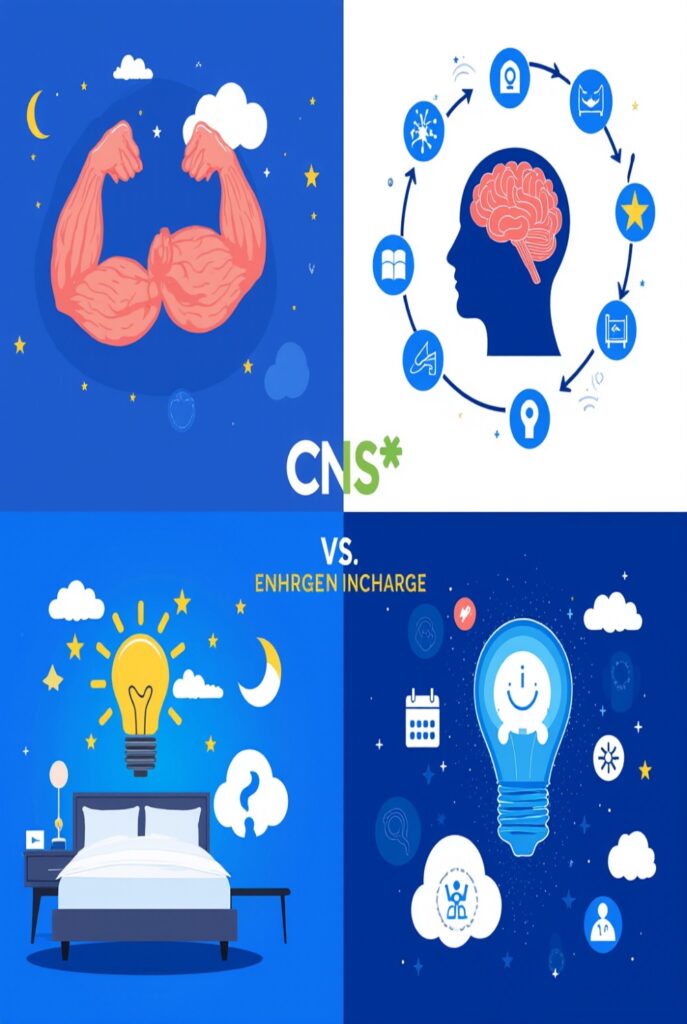 CNS*

VS.

ENHRGEN INCHARGE